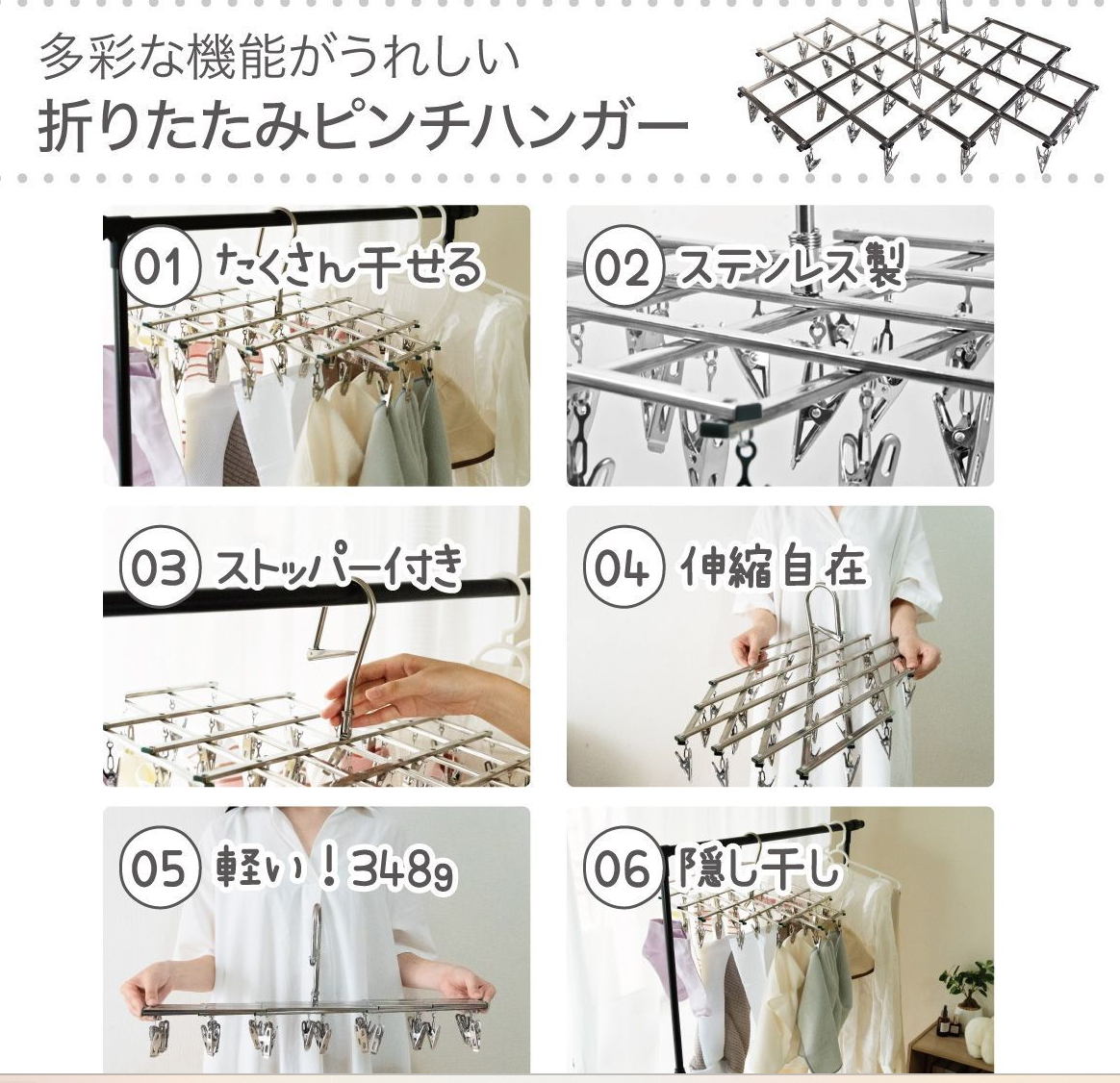 多彩な機能がうれしい
折りたたみピンチハンガー

01 たくさん干せる

02 ステンレス製

03 ストッパー付き

04 伸縮自在

05 軽い！348g

06 隠し干し