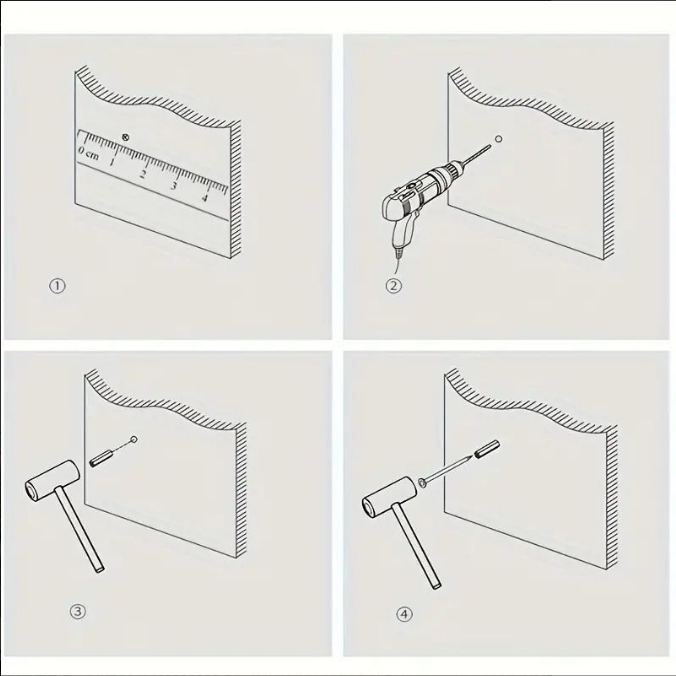 0 cm 1 2 3 4

①

②

③

④